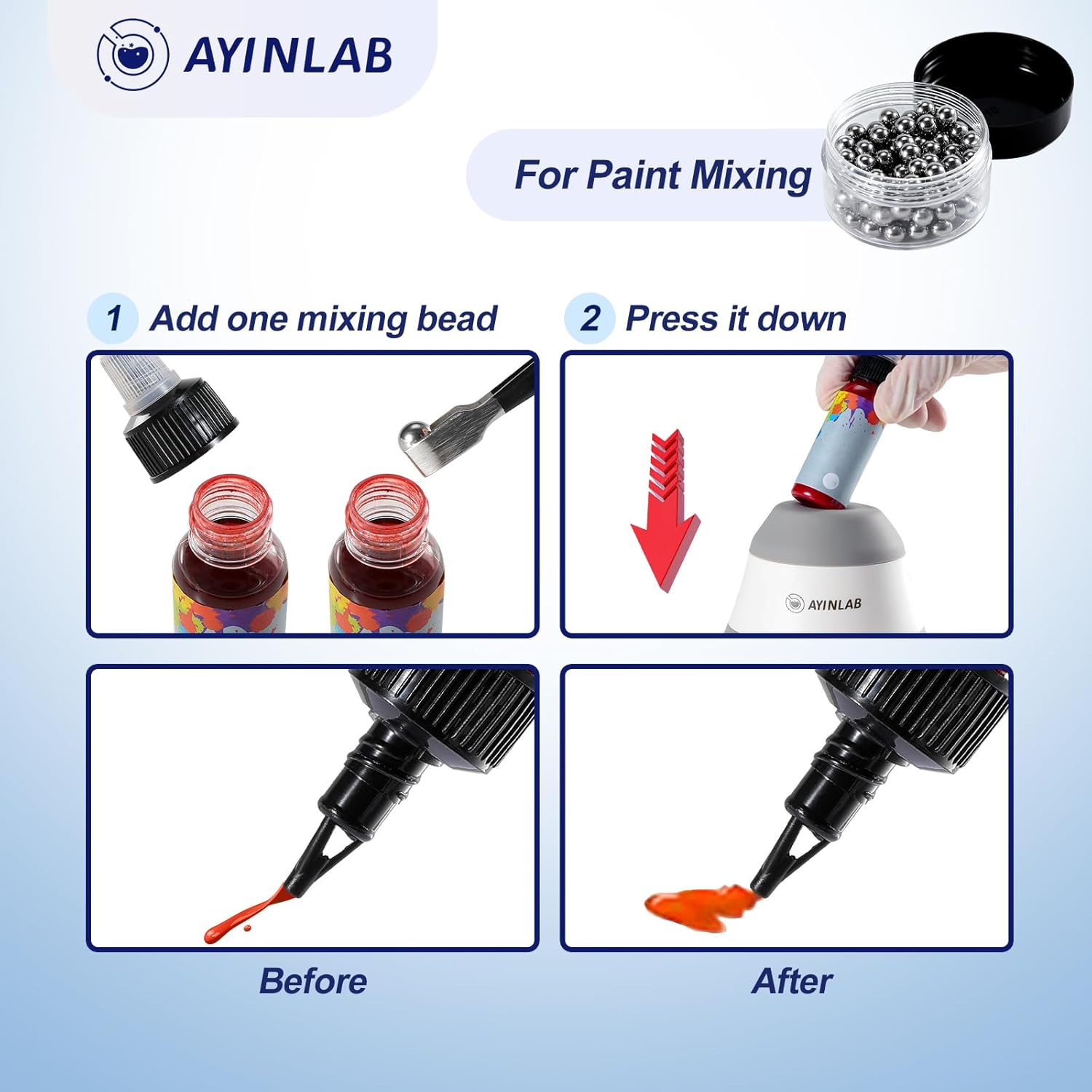 AYINLAB

For Paint Mixing

1 Add one mixing bead

2 Press it down

AYINLAB

Before

After